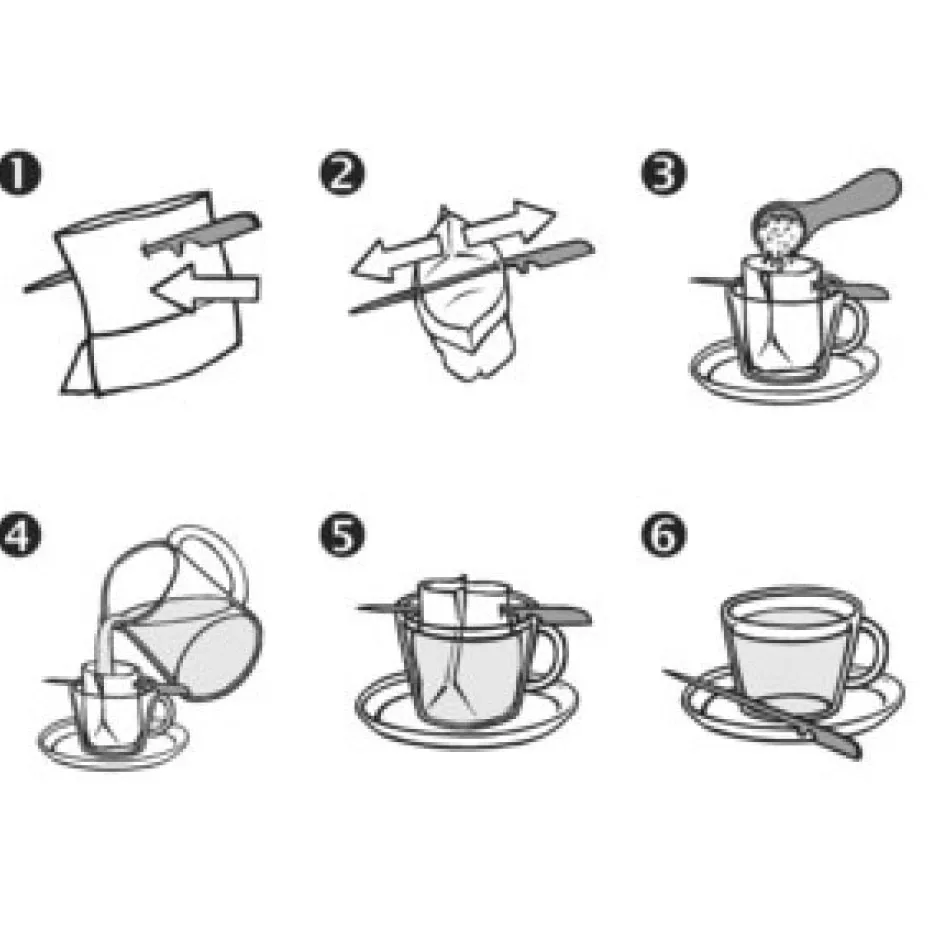 1
2
3
4
5
6